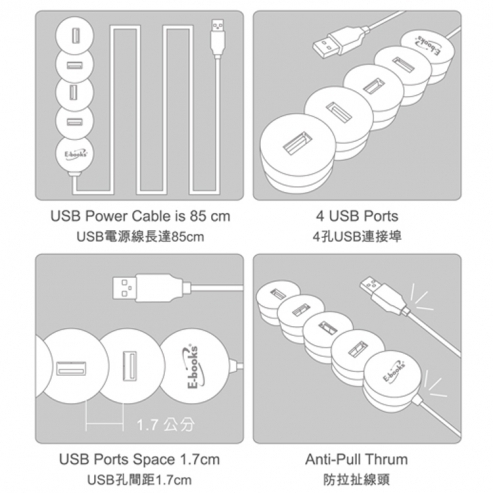 E-books

USB Power Cable is 85 cm
USB電源線長達85cm

E-books

4 USB Ports
4孔USB連接埠

E-books

1.7 公分

USB Ports Space 1.7cm
USB孔間距1.7cm

E-books

Anti-Pull Thrum
防拉扯線頭