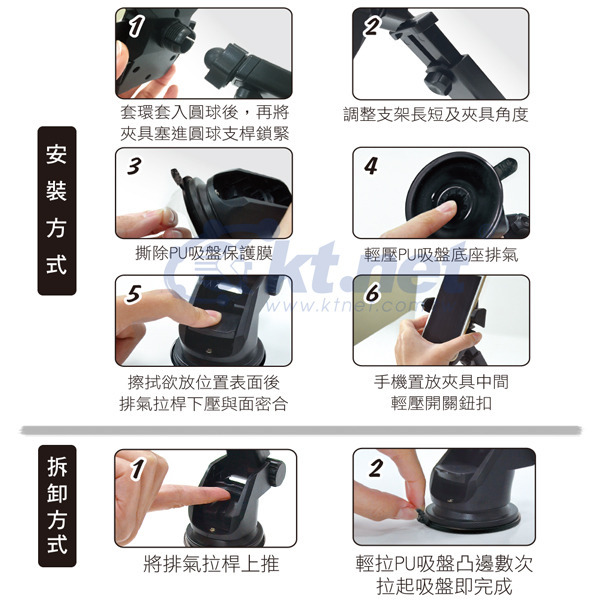 安裝方式

1
套環套入圓球後，再將夾具塞進圓球支桿鎖緊

2
調整支架長短及夾具角度

3
撕除PU吸盤保護膜

4
輕壓PU吸盤底座排氣

5
擦拭欲放位置表面後排氣拉桿下壓與面密合

6
手機置放夾具中間輕壓開關鈕扣

kt.net
www.ktnet.com

拆卸方式

1
將排氣拉桿上推

2
輕拉PU吸盤凸邊數次拉起吸盤即完成